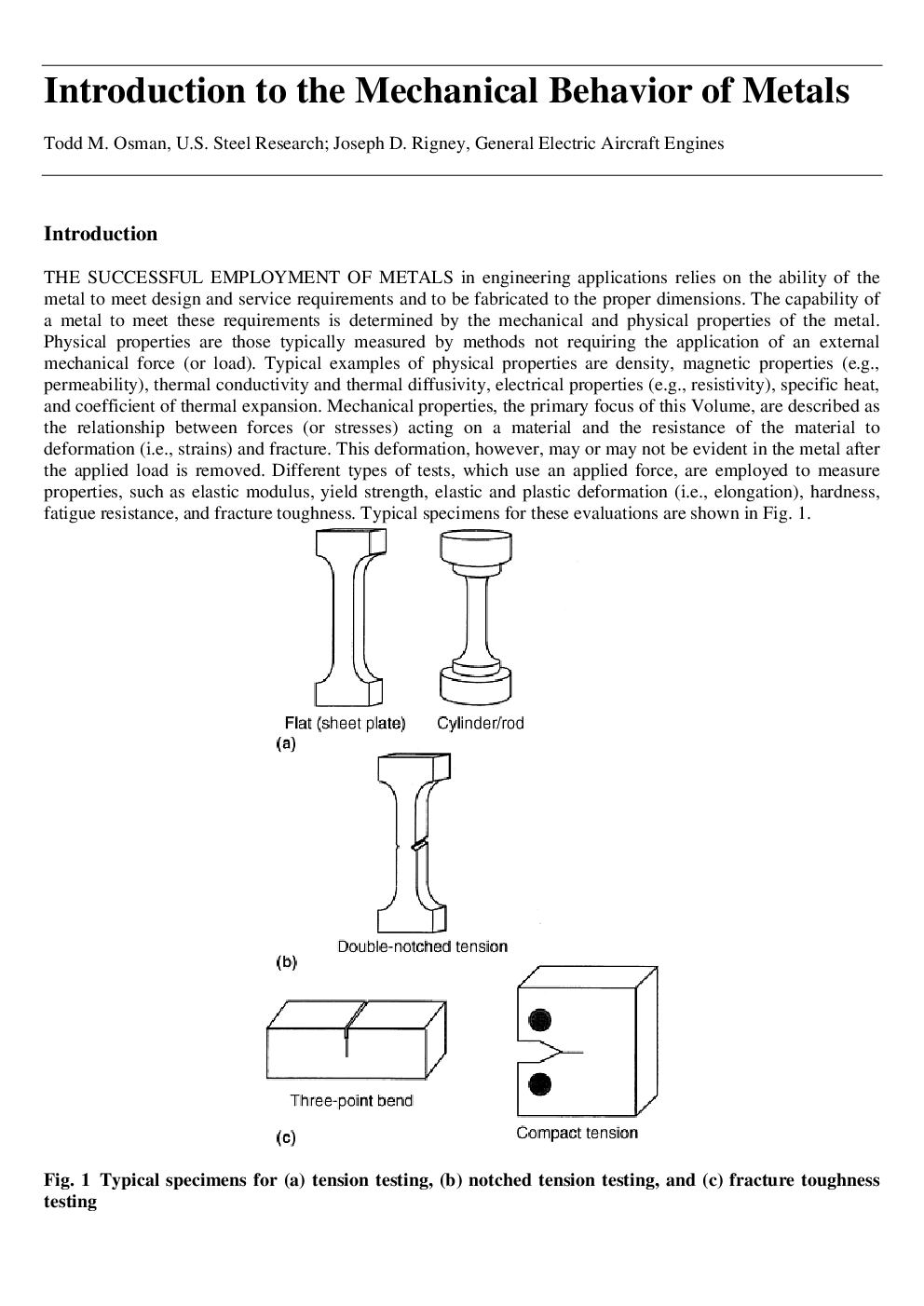 Introduction to the Mechanical Behavior of Metals

Todd M. Osman, U.S. Steel Research; Joseph D. Rigney, General Electric Aircraft Engines

Introduction

THE SUCCESSFUL EMPLOYMENT OF METALS in engineering applications relies on the ability of the metal to meet design and service requirements and to be fabricated to the proper dimensions. The capability of a metal to meet these requirements is determined by the mechanical and physical properties of the metal. Physical properties are those typically measured by methods not requiring the application of an external mechanical force (or load). Typical examples of physical properties are density, magnetic properties (e.g., permeability), thermal conductivity and thermal diffusivity, electrical properties (e.g., resistivity), specific heat, and coefficient of thermal expansion. Mechanical properties, the primary focus of this Volume, are described as the relationship between forces (or stresses) acting on a material and the resistance of the material to deformation (i.e., strains) and fracture. This deformation, however, may or may not be evident in the metal after the applied load is removed. Different types of tests, which use an applied force, are employed to measure properties, such as elastic modulus, yield strength, elastic and plastic deformation (i.e., elongation), hardness, fatigue resistance, and fracture toughness. Typical specimens for these evaluations are shown in Fig. 1.

Flat (sheet plate)
Cylinder/rod
(a)

Double-notched tension
(b)

Three-point bend
Compact tension
(c)

Fig. 1 Typical specimens for (a) tension testing, (b) notched tension testing, and (c) fracture toughness testing